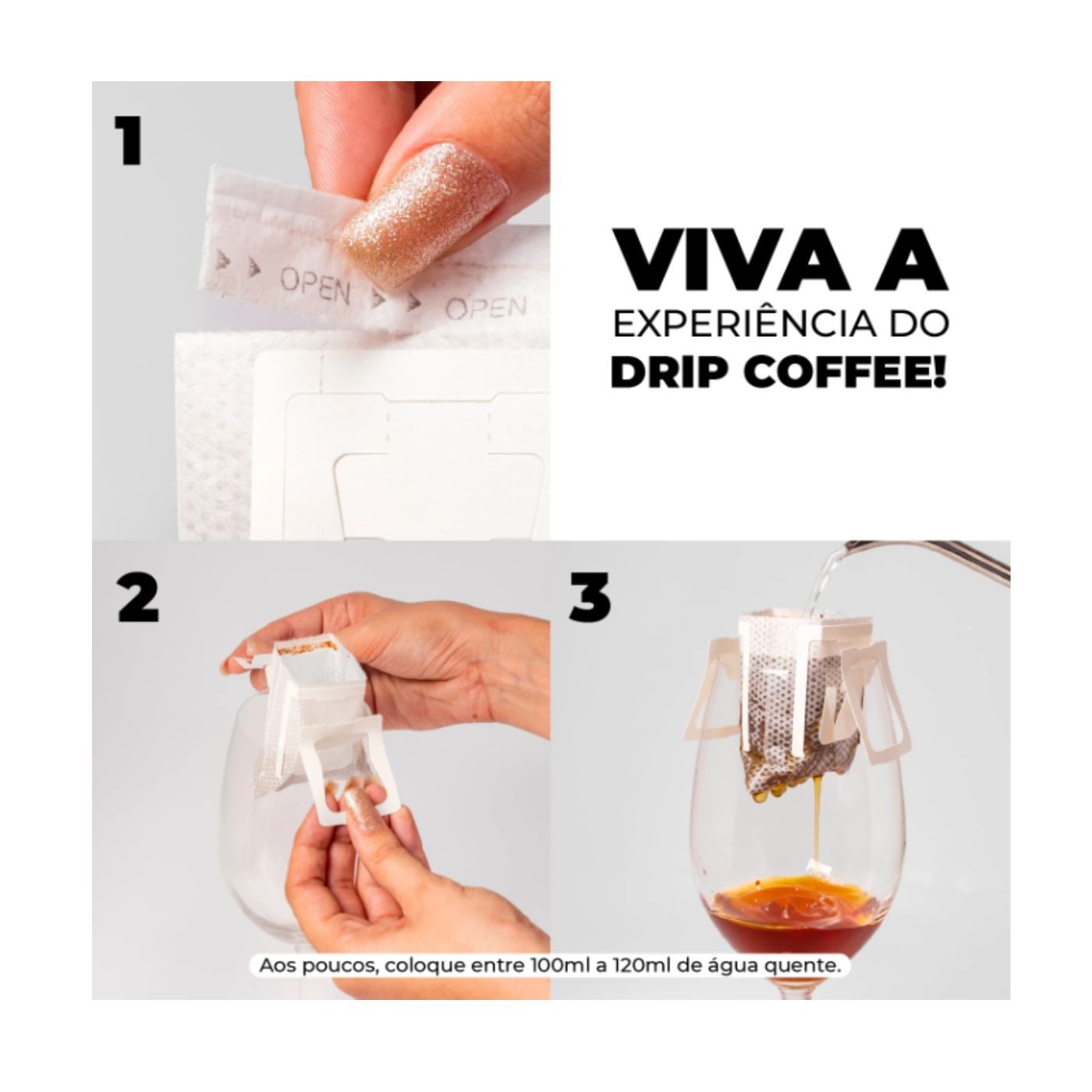 1

OPEN OPEN

VIVA A
EXPERIÊNCIA DO
DRIP COFFEE!

2

3

Aos poucos, coloque entre 100ml a 120ml de água quente.